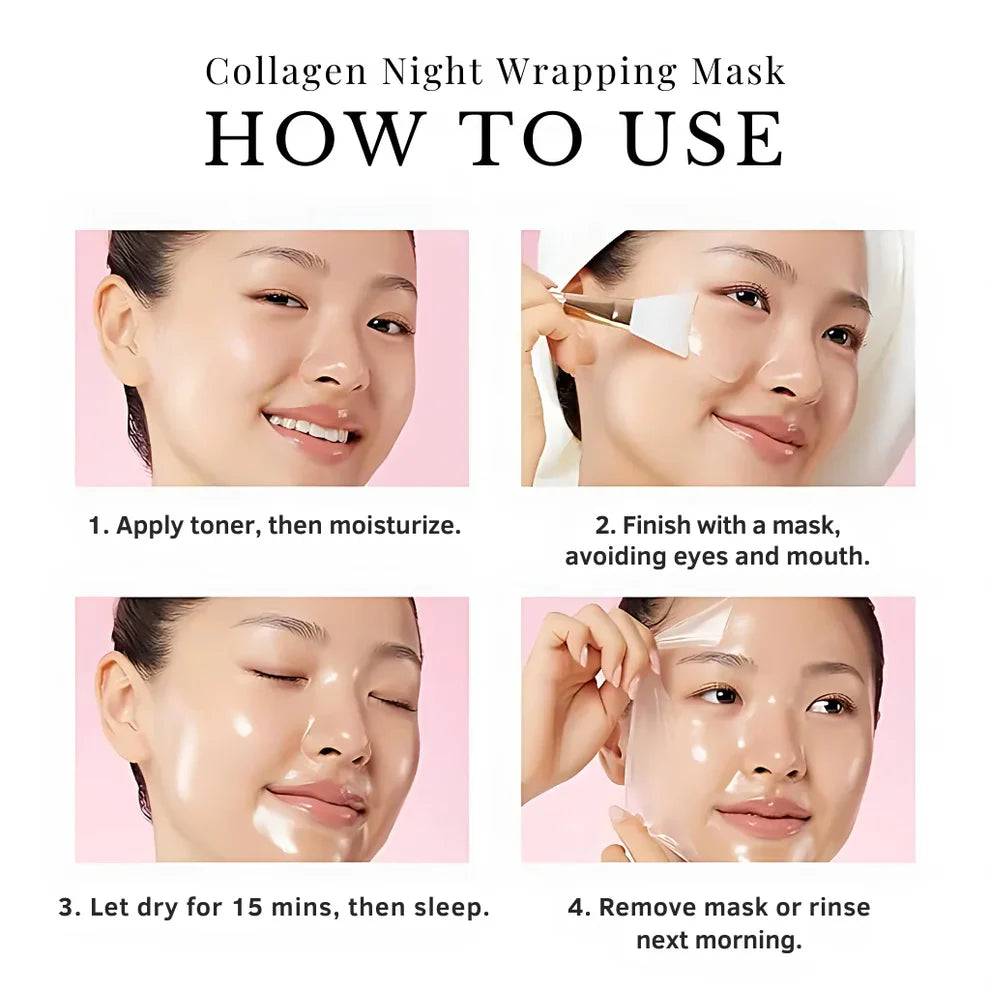 Collagen Night Wrapping Mask
HOW TO USE

1. Apply toner, then moisturize.

2. Finish with a mask, avoiding eyes and mouth.

3. Let dry for 15 mins, then sleep.

4. Remove mask or rinse next morning.